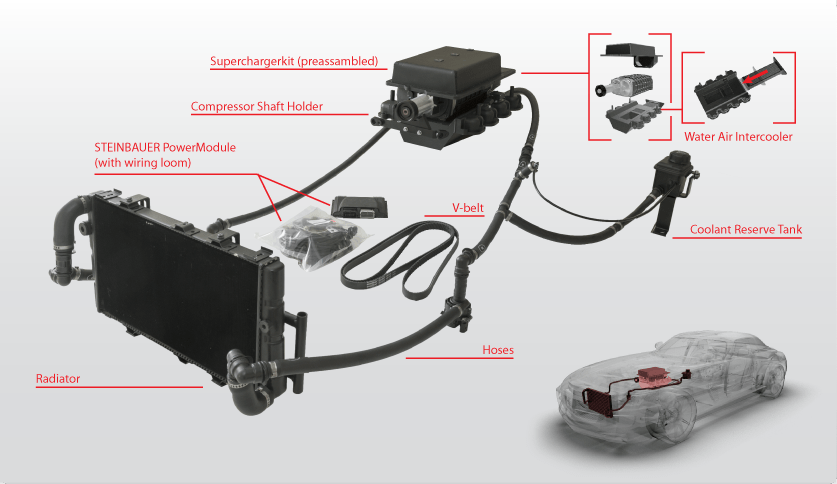 Superchargerkit (preassambled)

Compressor Shaft Holder

STEINBAUER PowerModule
(with wiring loom)

Water Air Intercooler

V-belt

Coolant Reserve Tank

Hoses

Radiator